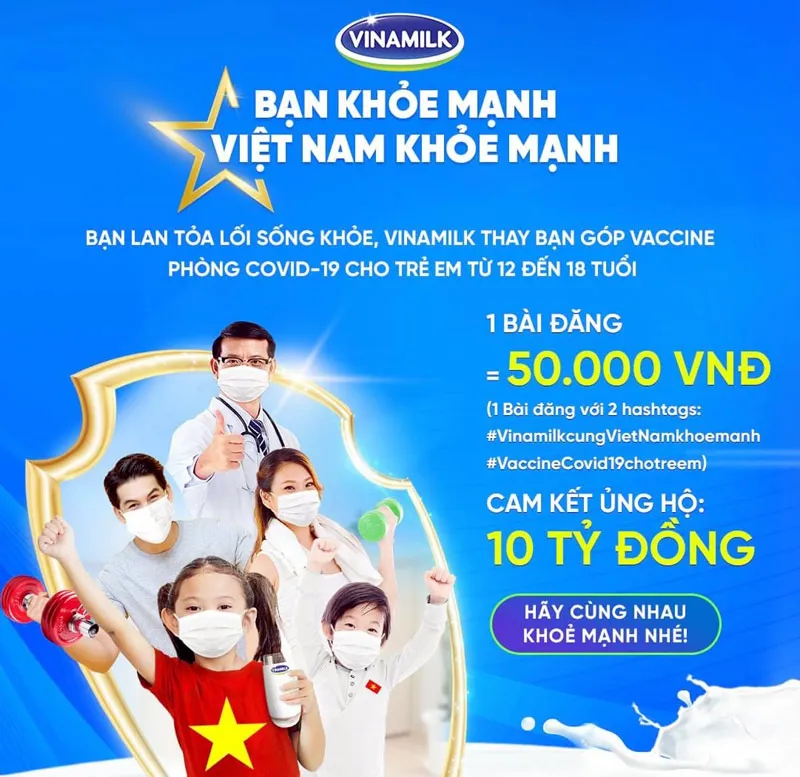 VINAMILK

BẠN KHỎE MẠNH
VIỆT NAM KHỎE MẠNH

BẠN LAN TỎA LỐI SỐNG KHỎE, VINAMILK THAY BẠN GÓP VACCINE PHÒNG COVID-19 CHO TRẺ EM TỪ 12 ĐẾN 18 TUỔI

1 BÀI ĐĂNG
= 50.000 VNĐ
(1 Bài đăng với 2 hashtags: #VinamilkcungVietNamkhoemanh #VaccineCovid19chotreem)

CAM KẾT ỦNG HỘ:
10 TỶ ĐỒNG

HÃY CÙNG NHAU KHOẺ MẠNH NHÉ!