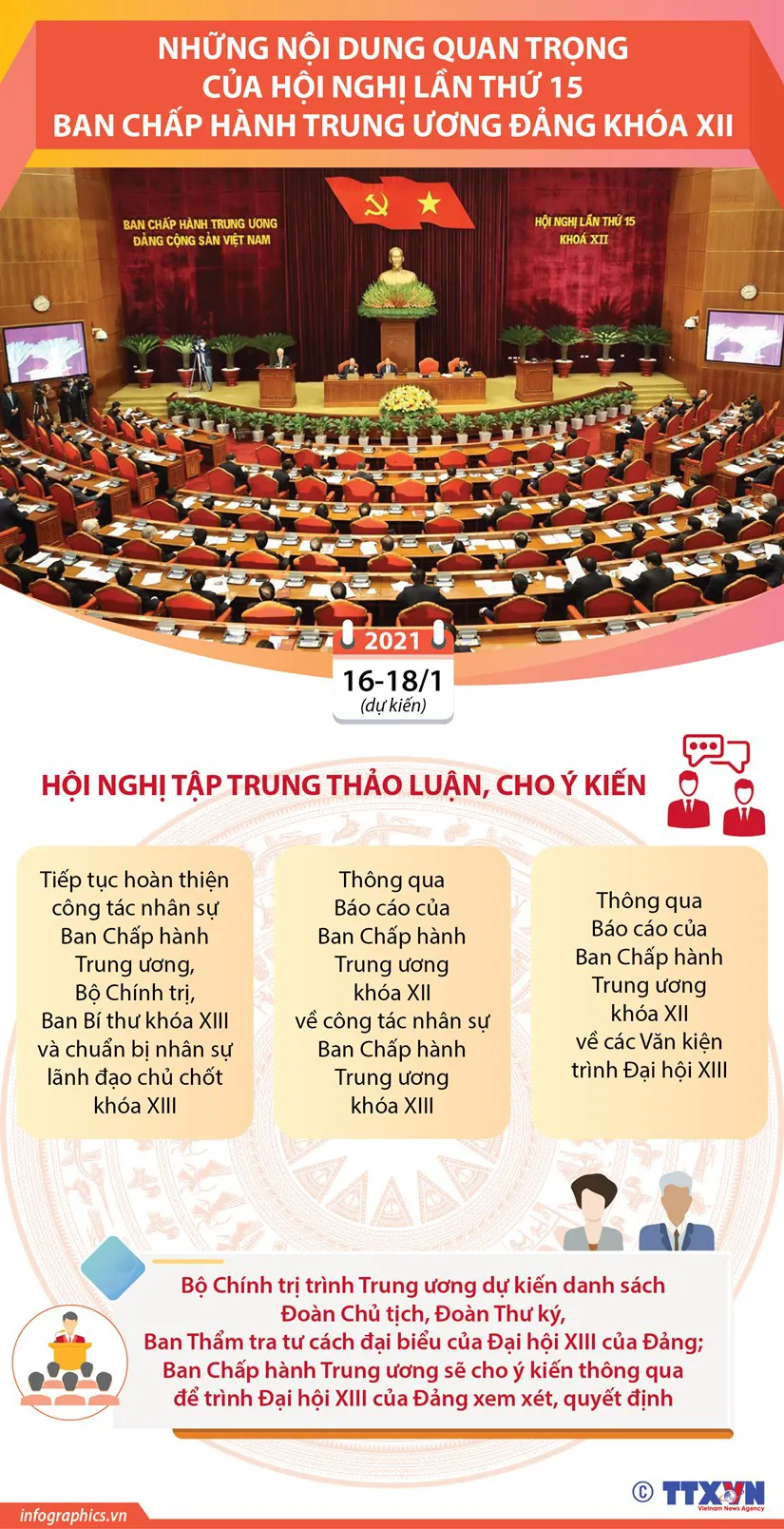 NHỮNG NỘI DUNG QUAN TRỌNG CỦA HỘI NGHỊ LẦN THỨ 15 BAN CHẤP HÀNH TRUNG ƯƠNG ĐẢNG KHÓA XII

BAN CHẤP HÀNH TRUNG ƯƠNG ĐẢNG CỘNG SẢN VIỆT NAM

HỘI NGHỊ LẦN THỨ 15 KHOÁ XII

2021
16-18/1
(dự kiến)

HỘI NGHỊ TẬP TRUNG THẢO LUẬN, CHO Ý KIẾN

Tiếp tục hoàn thiện công tác nhân sự Ban Chấp hành Trung ương, Bộ Chính trị, Ban Bí thư khóa XIII và chuẩn bị nhân sự lãnh đạo chủ chốt khóa XIII

Thông qua Báo cáo của Ban Chấp hành Trung ương khóa XII về công tác nhân sự Ban Chấp hành Trung ương khóa XIII

Thông qua Báo cáo của Ban Chấp hành Trung ương khóa XII về các Văn kiện trình Đại hội XIII

Bộ Chính trị trình Trung ương dự kiến danh sách Đoàn Chủ tịch, Đoàn Thư ký, Ban Thẩm tra tư cách đại biểu của Đại hội XIII của Đảng; Ban Chấp hành Trung ương sẽ cho ý kiến thông qua để trình Đại hội XIII của Đảng xem xét, quyết định

infographics.vn

© TTXVN Vietnam News Agency