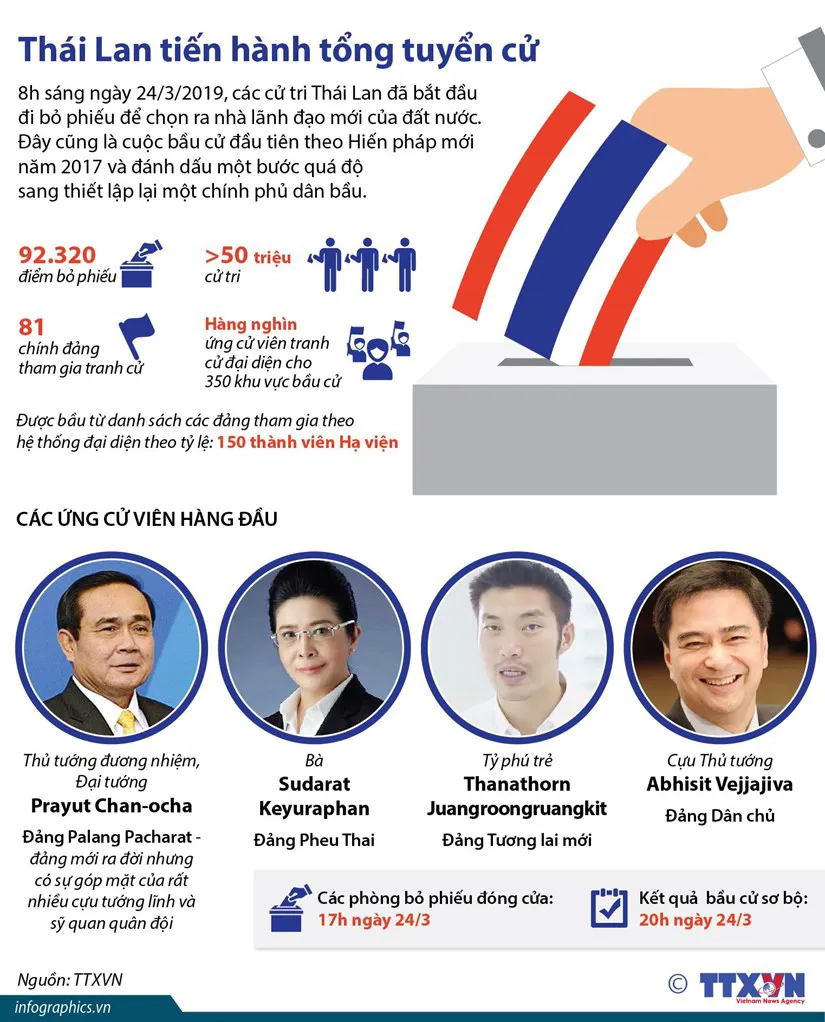 Thái Lan tiến hành tổng tuyển cử

8h sáng ngày 24/3/2019, các cử tri Thái Lan đã bắt đầu đi bỏ phiếu để chọn ra nhà lãnh đạo mới của đất nước. Đây cũng là cuộc bầu cử đầu tiên theo Hiến pháp mới năm 2017 và đánh dấu một bước quá độ sang thiết lập lại một chính phủ dân bầu.

92.320
điểm bỏ phiếu

>50 triệu
cử tri

81
chính đảng tham gia tranh cử

Hàng nghìn
ứng cử viên tranh cử đại diện cho 350 khu vực bầu cử

Được bầu từ danh sách các đảng tham gia theo hệ thống đại diện theo tỷ lệ: 150 thành viên Hạ viện

CÁC ỨNG CỬ VIÊN HÀNG ĐẦU

Thủ tướng đương nhiệm, Đại tướng
Prayut Chan-ocha
Đảng Palang Pacharat - đảng mới ra đời nhưng có sự góp mặt của rất nhiều cựu tướng lĩnh và sỹ quan quân đội

Bà
Sudarat Keyuraphan
Đảng Pheu Thai

Tỷ phú trẻ
Thanathorn Juangroongruangkit
Đảng Tương lai mới

Cựu Thủ tướng
Abhisit Vejjajiva
Đảng Dân chủ

Các phòng bỏ phiếu đóng cửa:
17h ngày 24/3

Kết quả bầu cử sơ bộ:
20h ngày 24/3

Nguồn: TTXVN

infographics.vn

© TTXVN
Vietnam News Agency