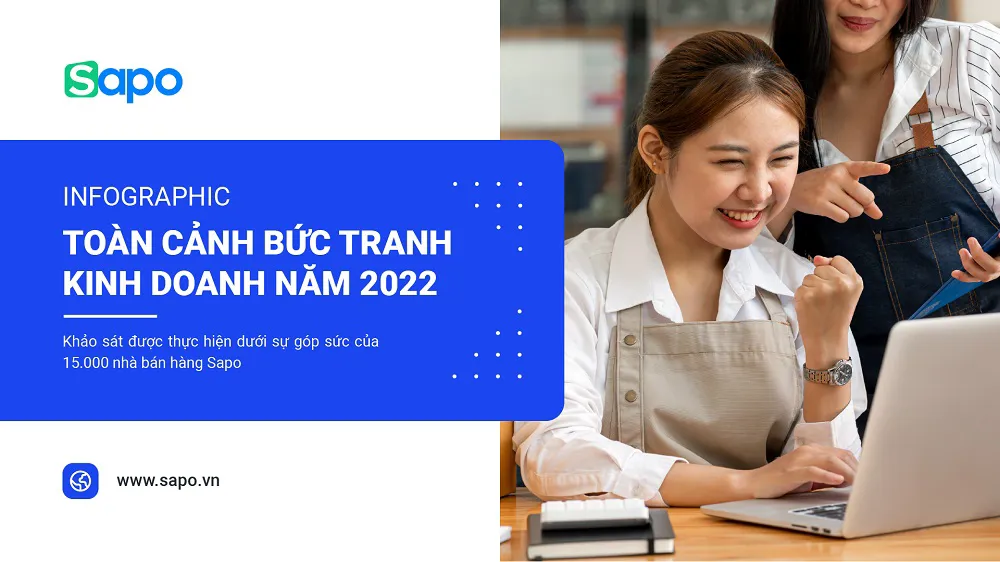 Sapo

INFOGRAPHIC

TOÀN CẢNH BỨC TRANH KINH DOANH NĂM 2022

Khảo sát được thực hiện dưới sự góp sức của 15.000 nhà bán hàng Sapo

www.sapo.vn