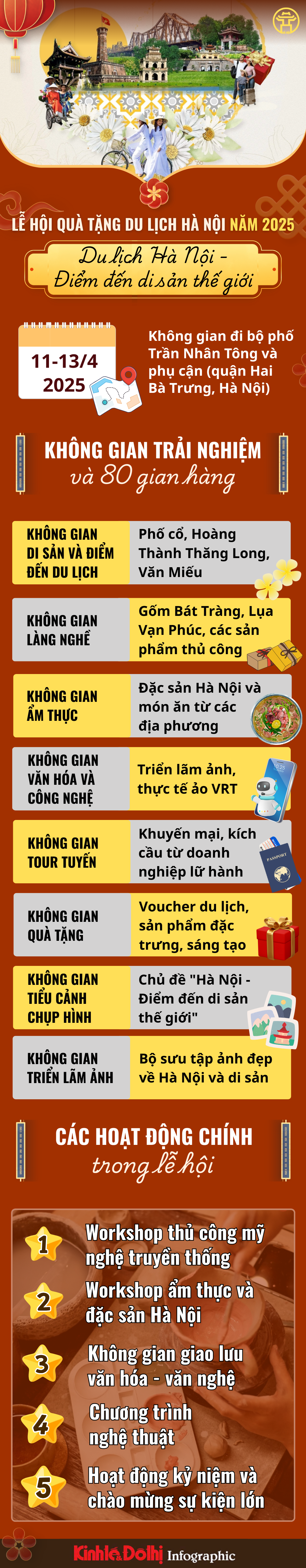 LỄ HỘI QUÀ TẶNG DU LỊCH HÀ NỘI NĂM 2025

Du lịch Hà Nội - Điểm đến di sản thế giới

11-13/4 2025

Không gian đi bộ phố Trần Nhân Tông và phụ cận (quận Hai Bà Trưng, Hà Nội)

KHÔNG GIAN TRẢI NGHIỆM và 80 gian hàng

| KHÔNG GIAN DI SẢN VÀ ĐIỂM ĐẾN DU LỊCH | Phố cổ, Hoàng Thành Thăng Long, Văn Miếu |
|---|---|
| KHÔNG GIAN LÀNG NGHỀ | Gốm Bát Tràng, Lụa Vạn Phúc, các sản phẩm thủ công |
| KHÔNG GIAN ẨM THỰC | Đặc sản Hà Nội và món ăn từ các địa phương |
| KHÔNG GIAN VĂN HÓA VÀ CÔNG NGHỆ | Triển lãm ảnh, thực tế ảo VRT |
| KHÔNG GIAN TOUR TUYẾN | Khuyến mại, kích cầu từ doanh nghiệp lữ hành |
| KHÔNG GIAN QUÀ TẶNG | Voucher du lịch, sản phẩm đặc trưng, sáng tạo |
| KHÔNG GIAN TIỂU CẢNH CHỤP HÌNH | Chủ đề "Hà Nội - Điểm đến di sản thế giới" |
| KHÔNG GIAN TRIỂN LÃM ẢNH | Bộ sưu tập ảnh đẹp về Hà Nội và di sản |

PASSPORT

CÁC HOẠT ĐỘNG CHÍNH trong lễ hội

1 Workshop thủ công mỹ nghệ truyền thống

2 Workshop ẩm thực và đặc sản Hà Nội

3 Không gian giao lưu văn hóa - văn nghệ

4 Chương trình nghệ thuật

5 Hoạt động kỷ niệm và chào mừng sự kiện lớn

Kinh tế & Đô thị Infographic