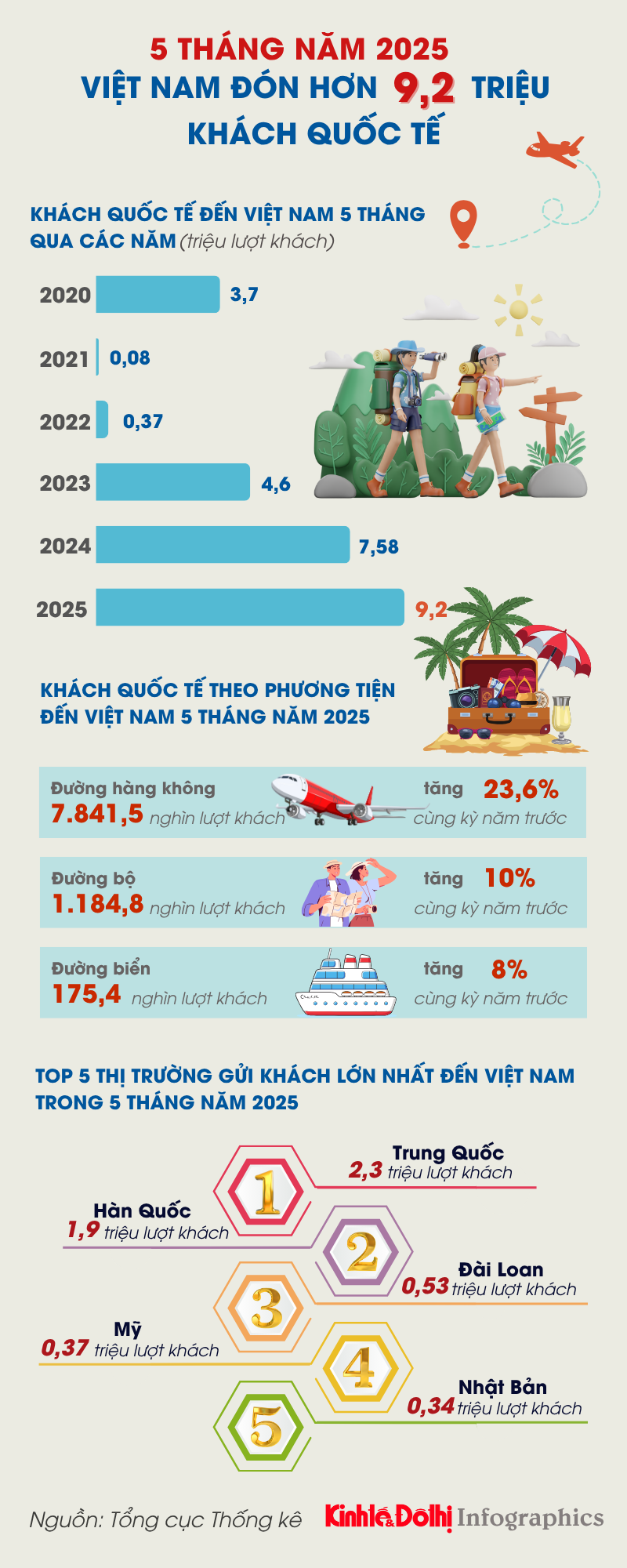 5 THÁNG NĂM 2025
VIỆT NAM ĐÓN HƠN 9,2 TRIỆU KHÁCH QUỐC TẾ

KHÁCH QUỐC TẾ ĐẾN VIỆT NAM 5 THÁNG QUA CÁC NĂM (triệu lượt khách)

2020 3,7
2021 0,08
2022 0,37
2023 4,6
2024 7,58
2025 9,2

KHÁCH QUỐC TẾ THEO PHƯƠNG TIỆN ĐẾN VIỆT NAM 5 THÁNG NĂM 2025

Đường hàng không
7.841,5 nghìn lượt khách
tăng 23,6%
cùng kỳ năm trước

Đường bộ
1.184,8 nghìn lượt khách
tăng 10%
cùng kỳ năm trước

Đường biển
175,4 nghìn lượt khách
tăng 8%
cùng kỳ năm trước

TOP 5 THỊ TRƯỜNG GỬI KHÁCH LỚN NHẤT ĐẾN VIỆT NAM TRONG 5 THÁNG NĂM 2025

1
Trung Quốc
2,3 triệu lượt khách

2
Hàn Quốc
1,9 triệu lượt khách

3
Đài Loan
0,53 triệu lượt khách

4
Mỹ
0,37 triệu lượt khách

5
Nhật Bản
0,34 triệu lượt khách

Nguồn: Tổng cục Thống kê
Kinhtế&Đôthị Infographics